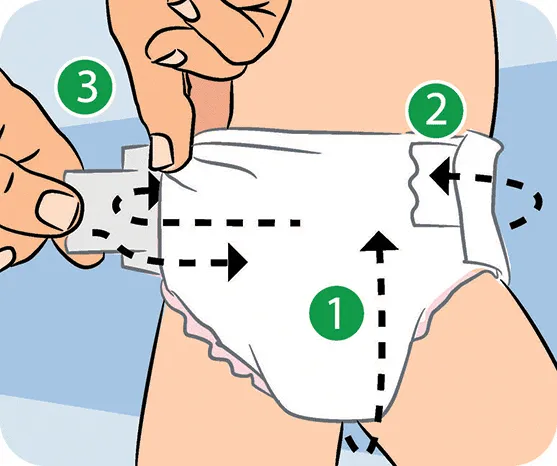 3

2

1